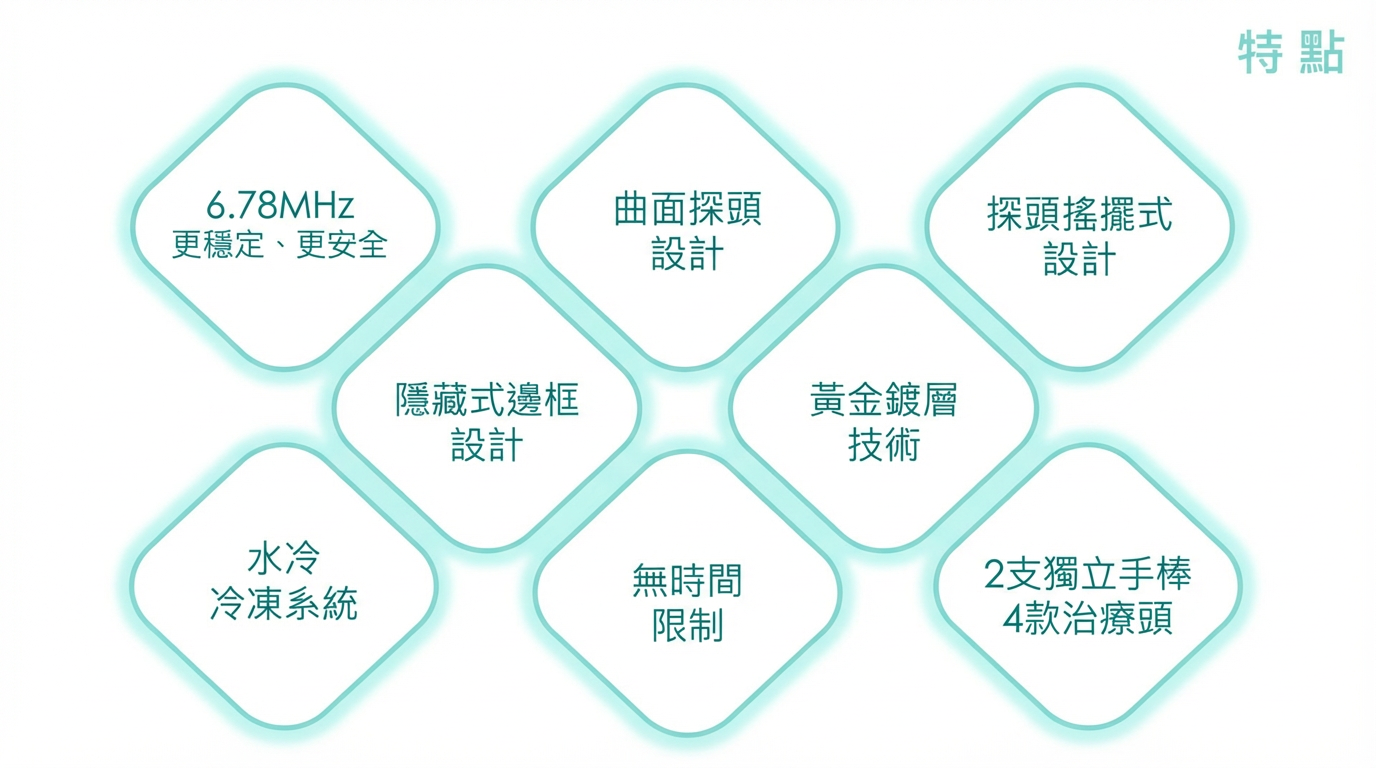 特點

6.78MHz
更穩定、更安全

曲面探頭
設計

探頭搖擺式
設計

隱藏式邊框
設計

黃金鍍層
技術

水冷
冷凍系統

無時間
限制

2支獨立手棒
4款治療頭